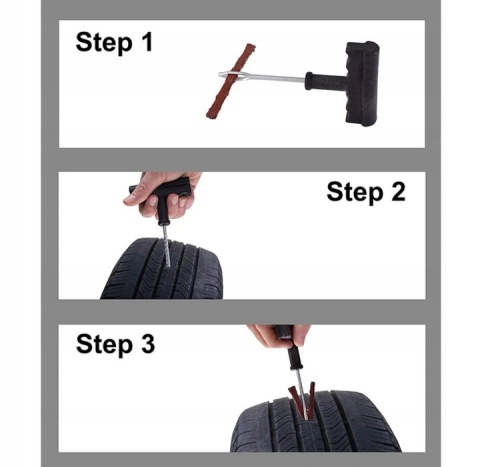 Step 1

Step 2

Step 3